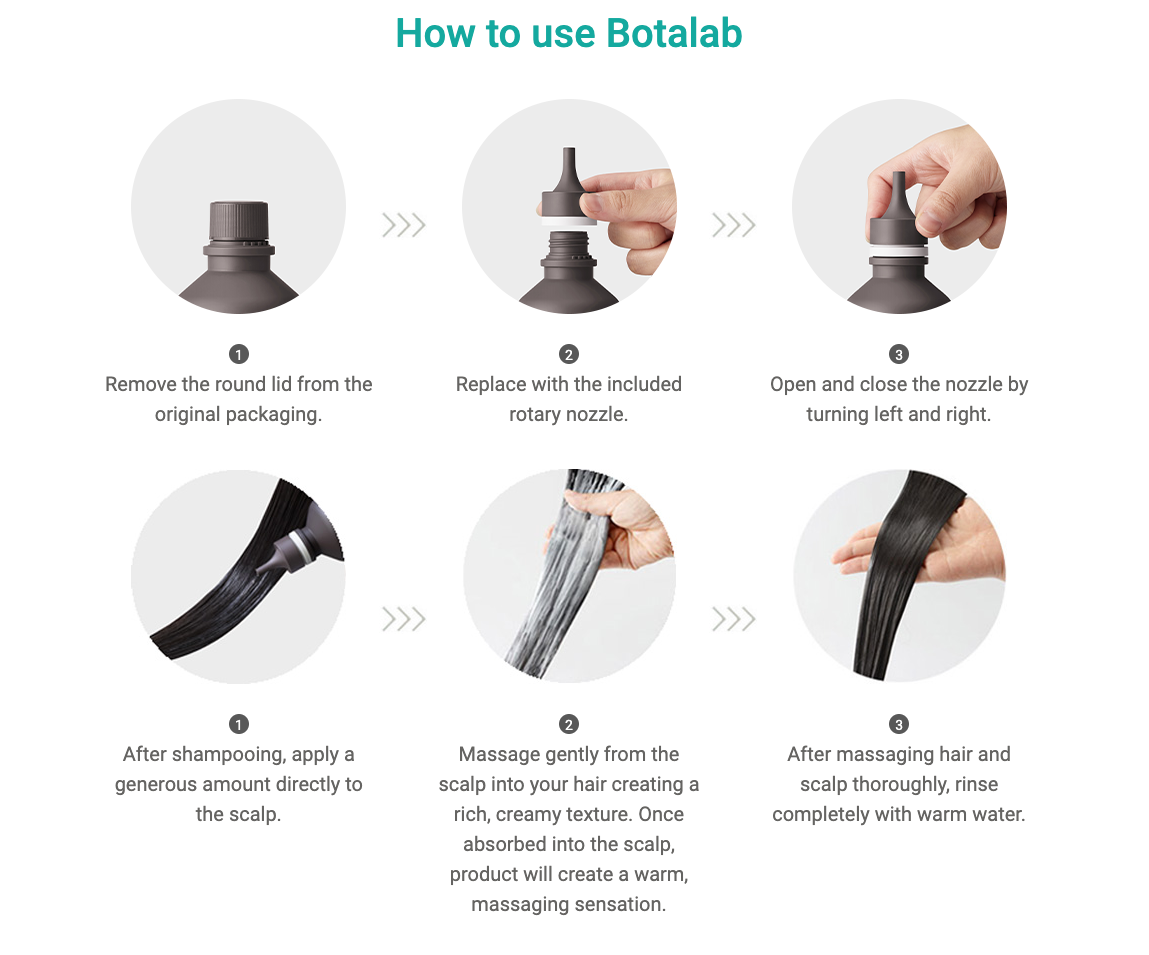 How to use Botalab

1
Remove the round lid from the original packaging.

2
Replace with the included rotary nozzle.

3
Open and close the nozzle by turning left and right.

1
After shampooing, apply a generous amount directly to the scalp.

2
Massage gently from the scalp into your hair creating a rich, creamy texture. Once absorbed into the scalp, product will create a warm, massaging sensation.

3
After massaging hair and scalp thoroughly, rinse completely with warm water.